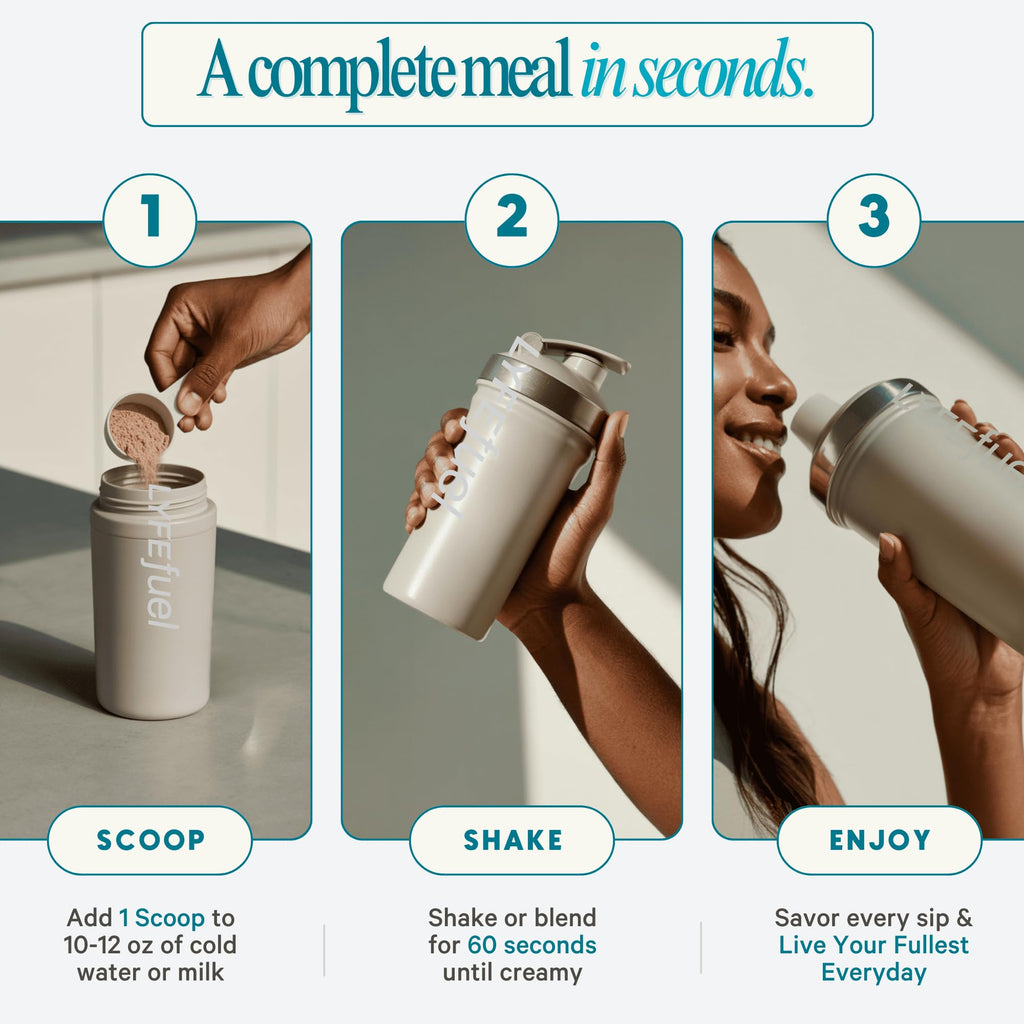 A complete meal in seconds.

1

LYFEfuel

SCOOP

Add 1 Scoop to 10-12 oz of cold water or milk

2

LYFEfuel

SHAKE

Shake or blend for 60 seconds until creamy

3

ENJOY

Savor every sip & Live Your Fullest Everyday